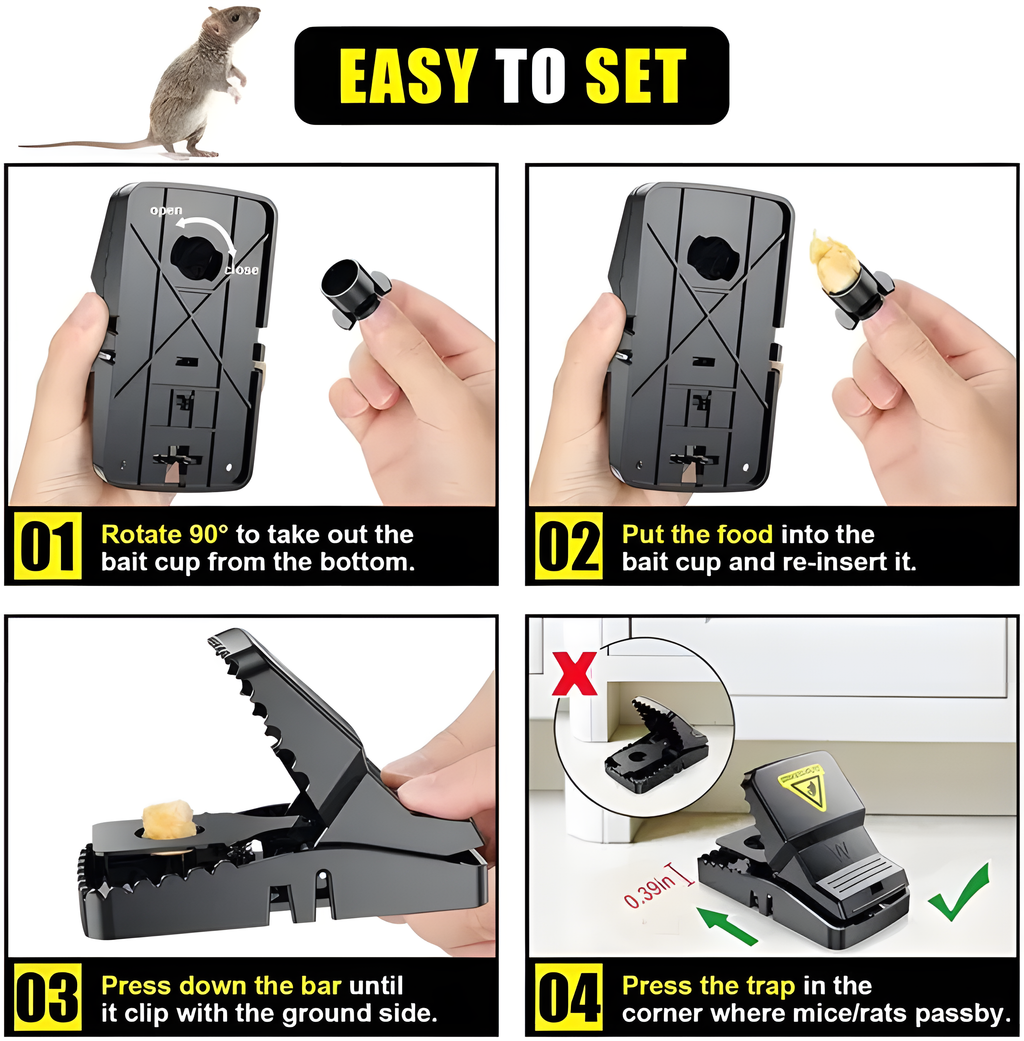 EASY TO SET

open

close

01 Rotate 90° to take out the bait cup from the bottom.

02 Put the food into the bait cup and re-insert it.

03 Press down the bar until it clip with the ground side.

0.39in

04 Press the trap in the corner where mice/rats passby.